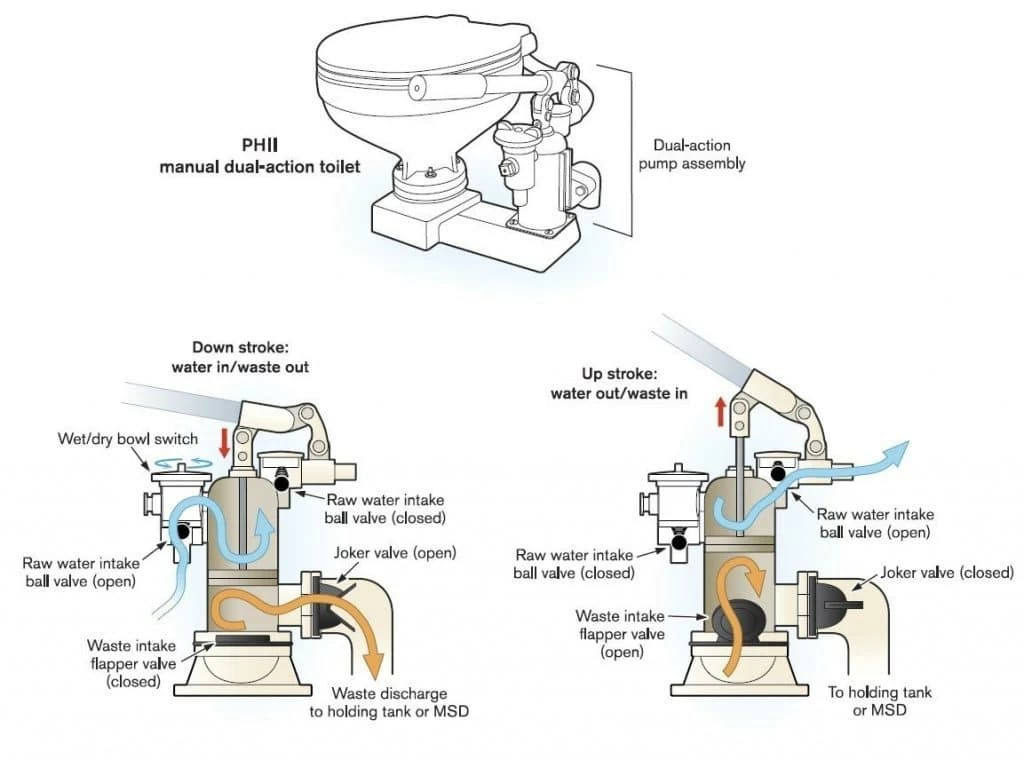 PHII
manual dual-action toilet

Dual-action pump assembly

Down stroke:
water in/waste out

Wet/dry bowl switch

Raw water intake ball valve (closed)

Raw water intake ball valve (open)

Joker valve (open)

Waste intake flapper valve (closed)

Waste discharge to holding tank or MSD

Up stroke:
water out/waste in

Raw water intake ball valve (open)

Raw water intake ball valve (closed)

Joker valve (closed)

Waste intake flapper valve (open)

To holding tank or MSD